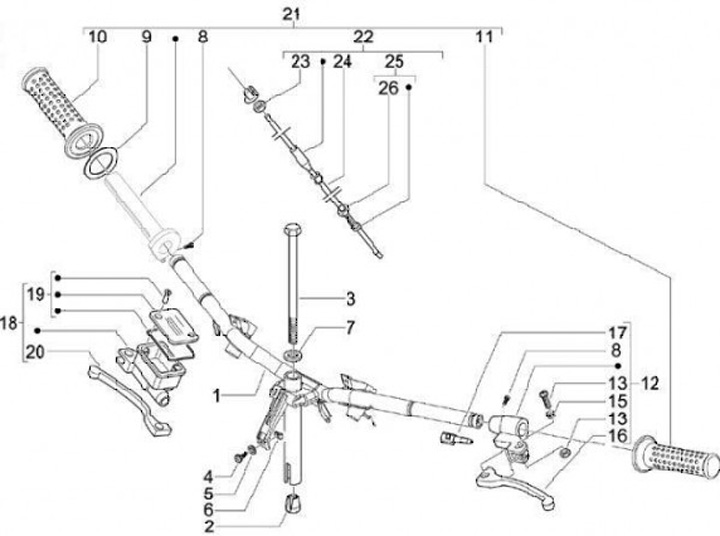 21
10
9
8
22
11
23
24
25
26
3
7
19
18
20
1
17
8
13
12
15
13
16
4
5
6
2