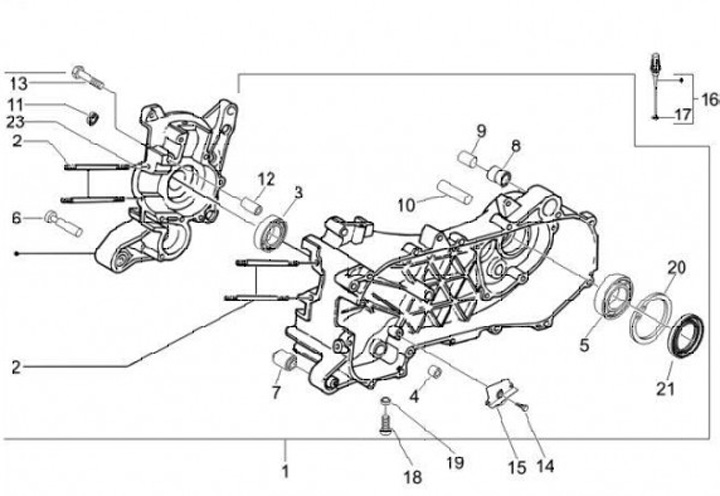 13
11
23
2
6
12
3
9
8
10
16
17
20
5
21
2
7
4
19
18
15
14
1