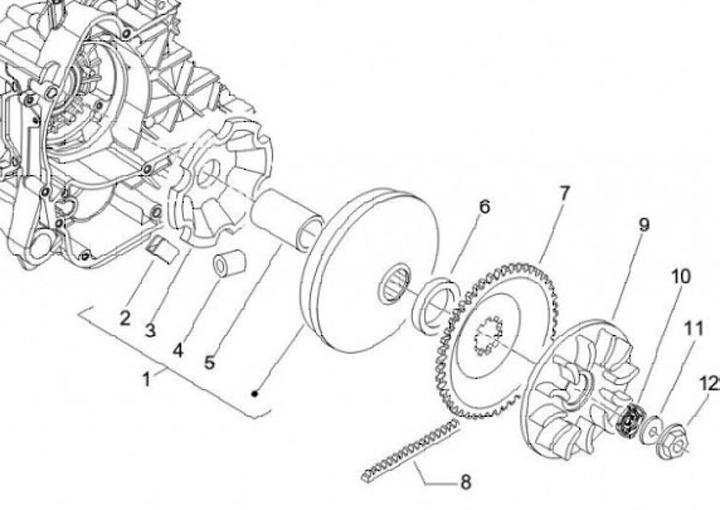 6
7
9
10
11
12
2
3
4
5
1
8