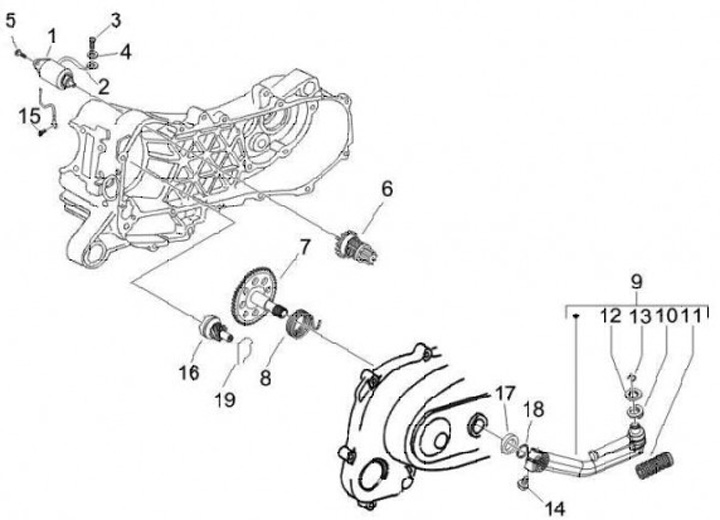 5
1
3
4
2
15
6
7
9
12
13
10
11
16
19
8
17
18
14