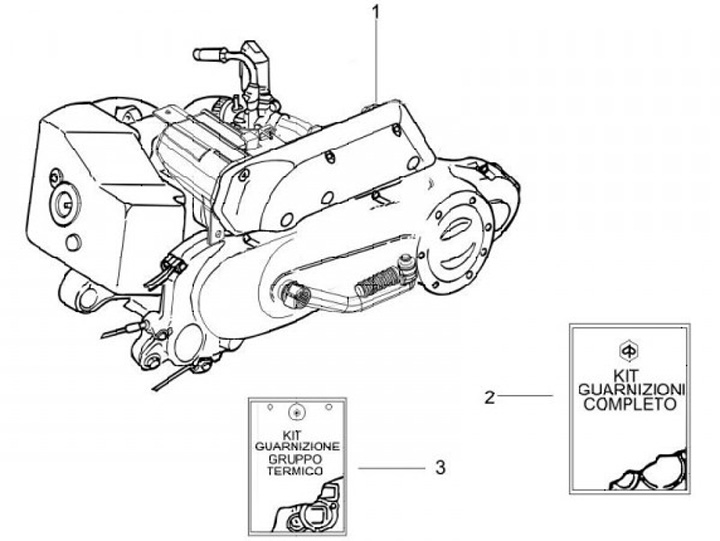 1

2

KIT
GUARNIZIONI
COMPLETO

KIT
GUARNIZIONE
GRUPPO
TERMICO

3