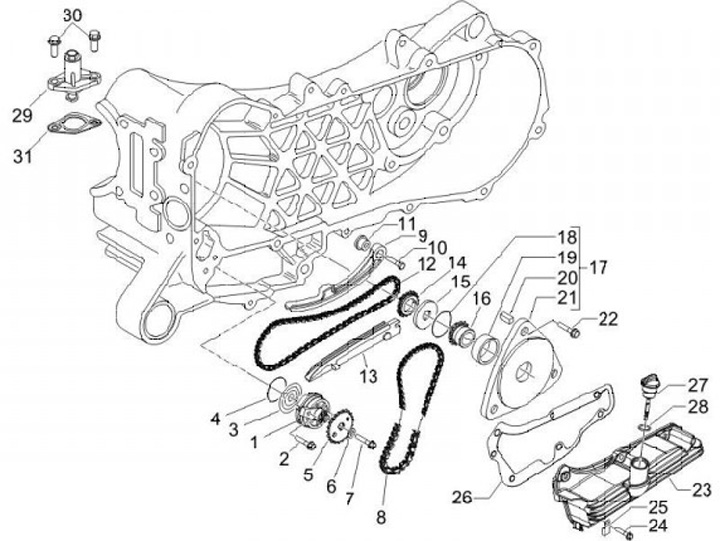 30
29
31
11
9
10
12
14
15
16
18
19
20
21
17
22
13
4
3
1
2
5
6
7
8
27
28
26
23
25
24