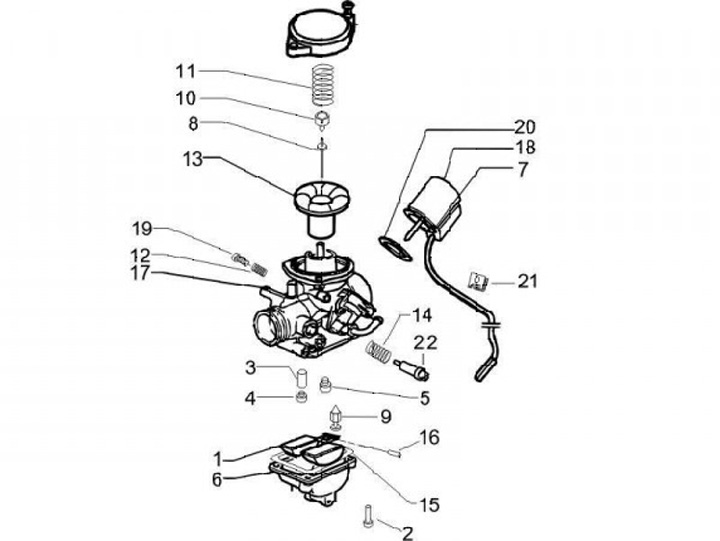 11
10
8
13
20
18
7
19
12
17
21
14
22
3
4
5
9
16
1
6
15
2