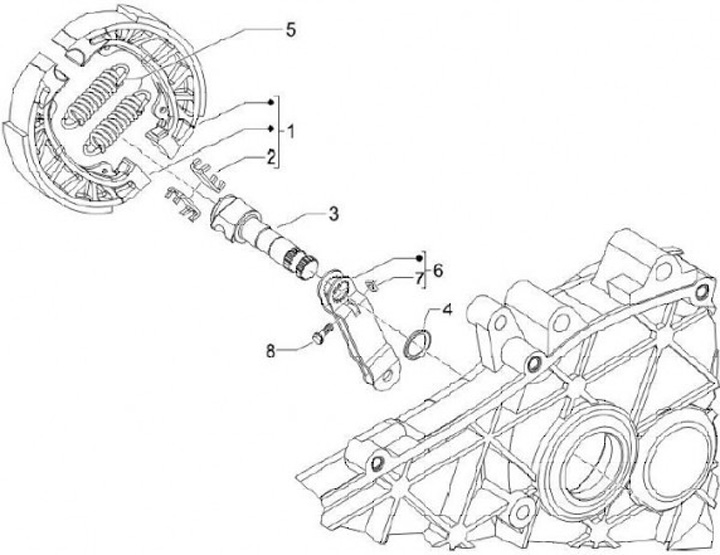 5
1
2
3
6
7
4
8