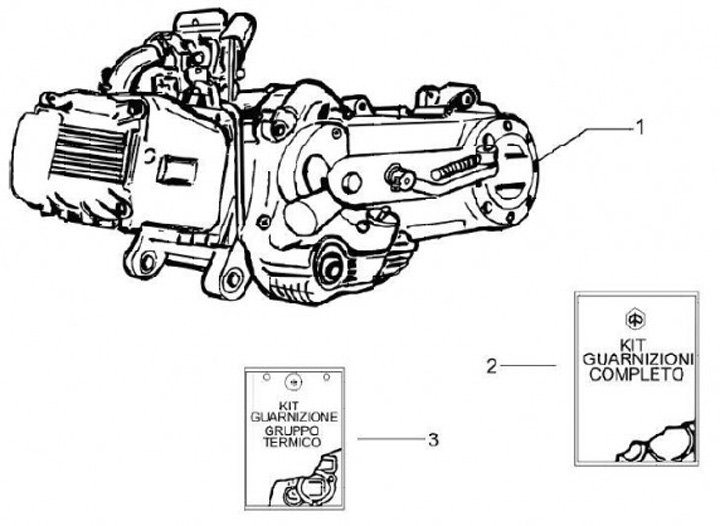 1

KIT GUARNIZIONI COMPLETO

2

KIT GUARNIZIONE GRUPPO TERMICO

3