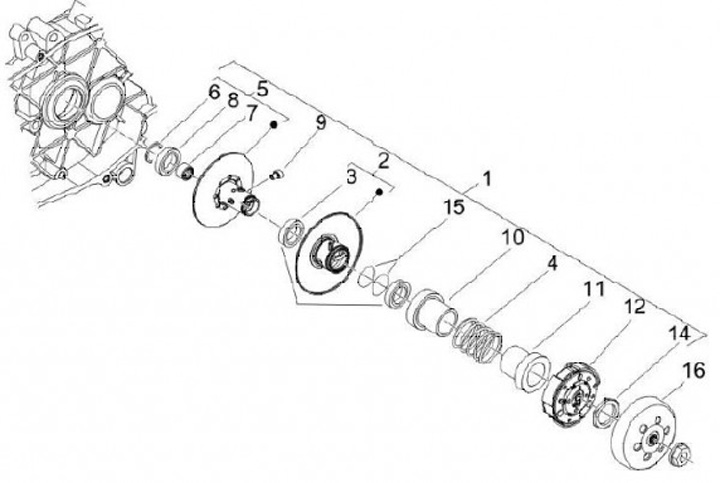 6
8
5
7
9
2
3
1
15
10
4
11
12
14
16