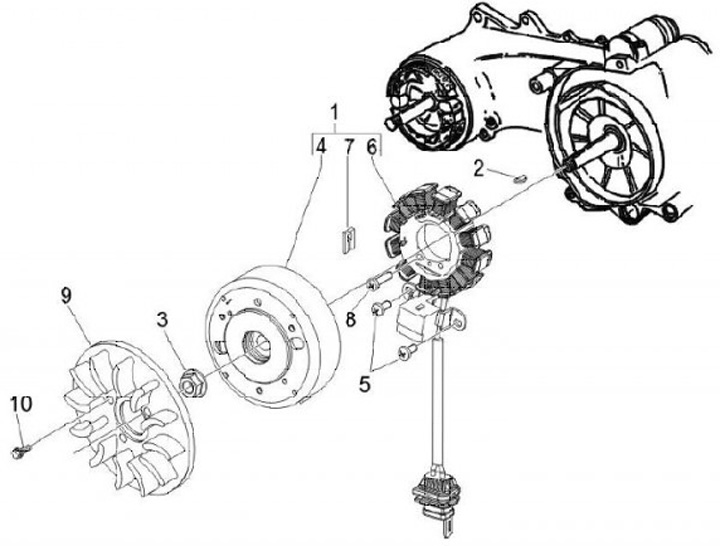 1
4 7 6
2
9
3
8
5
10