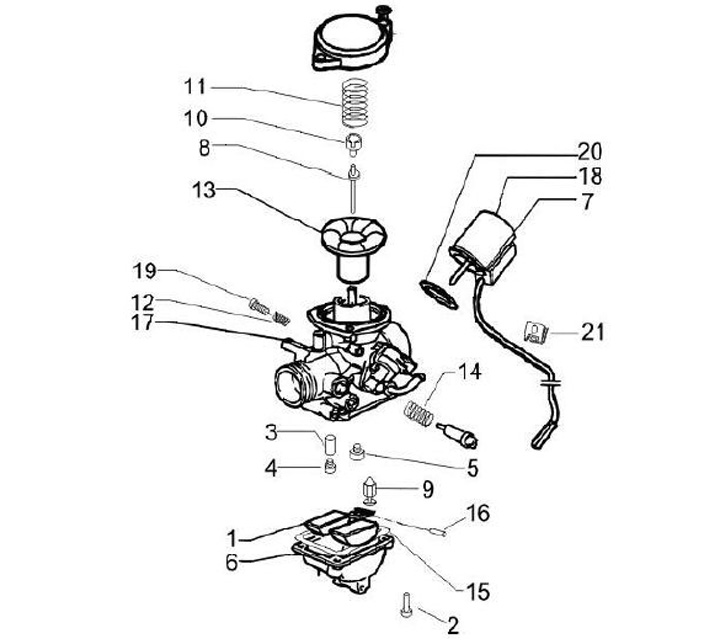 11
10
8
13
19
12
17
20
18
7
21
14
3
4
5
9
16
1
6
15
2