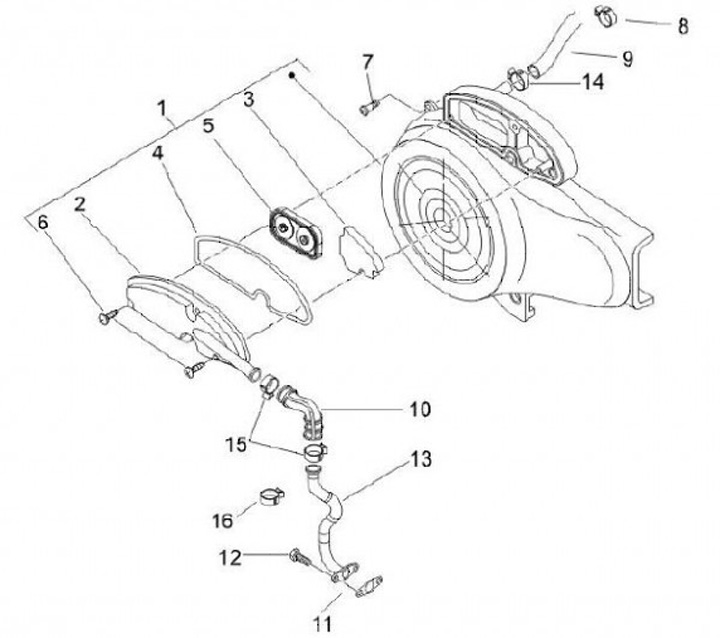 8
9
7
14
1
3
5
4
2
6
10
15
13
16
12
11