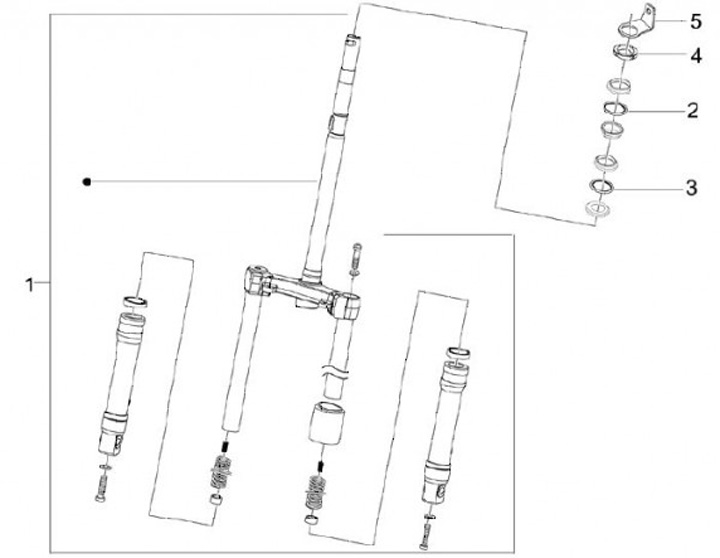 5
4
2
3
1