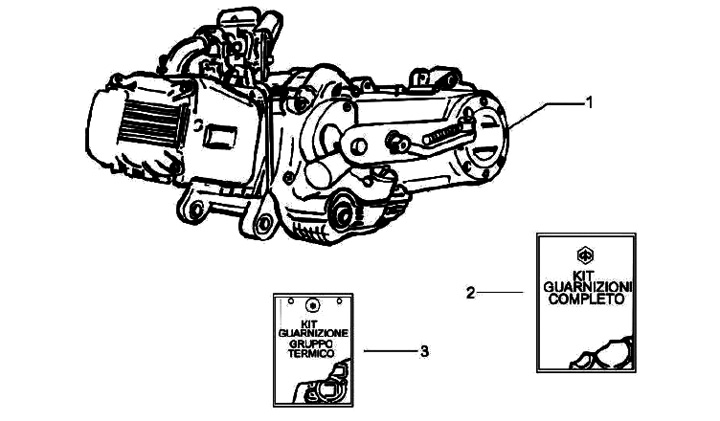 1

KIT GUARNIZIONI COMPLETO

2

KIT GUARNIZIONE GRUPPO TERMICO

3