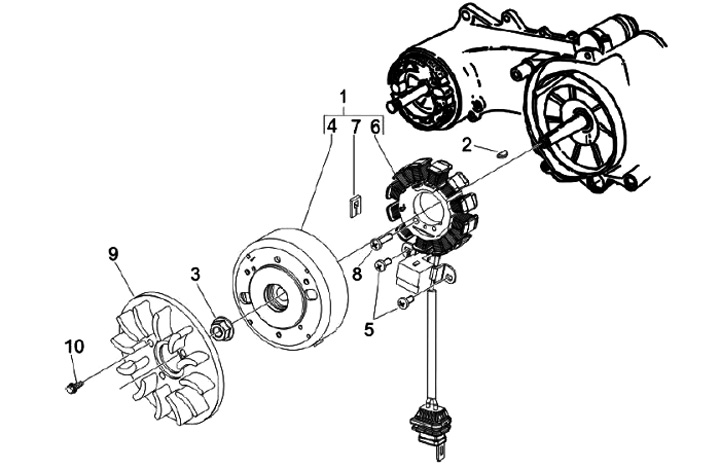 1
4
7
6
2
9
3
8
5
10