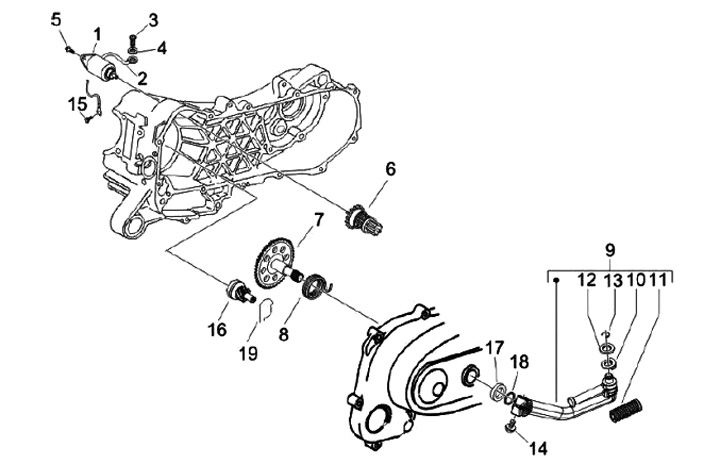 5
1
3
4
2
15
6
7
9
12 13 10 11
16
19
8
17
18
14