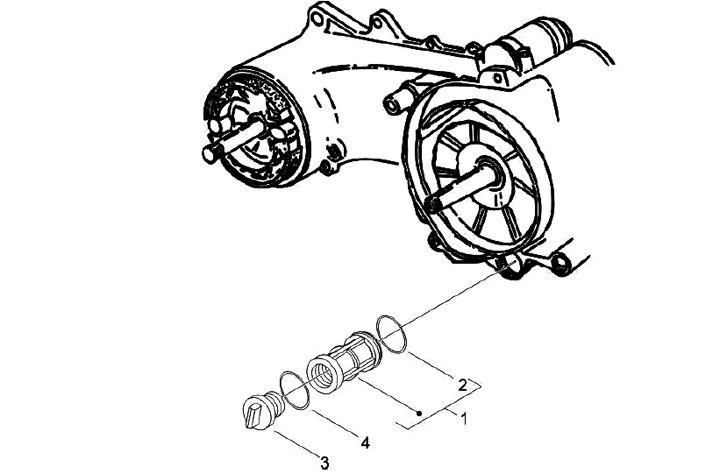 2
1
4
3