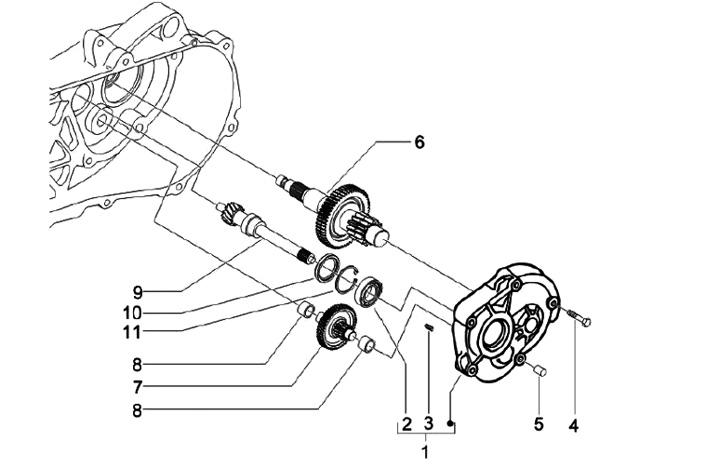 6
9
10
11
8
7
8
2
3
1
5
4