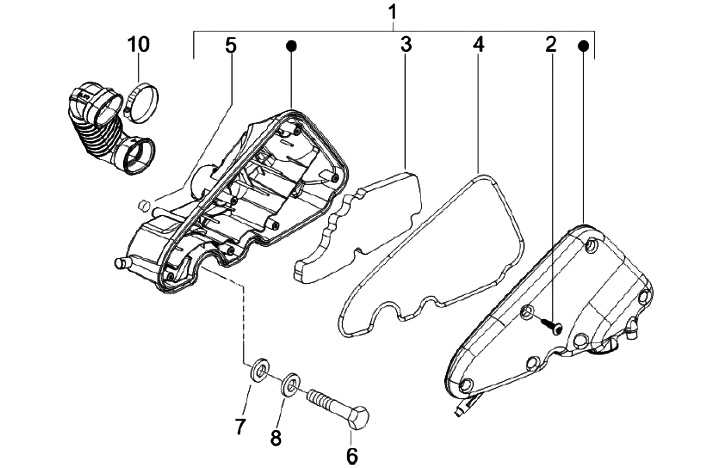 1
10
5
3
4
2
7
8
6