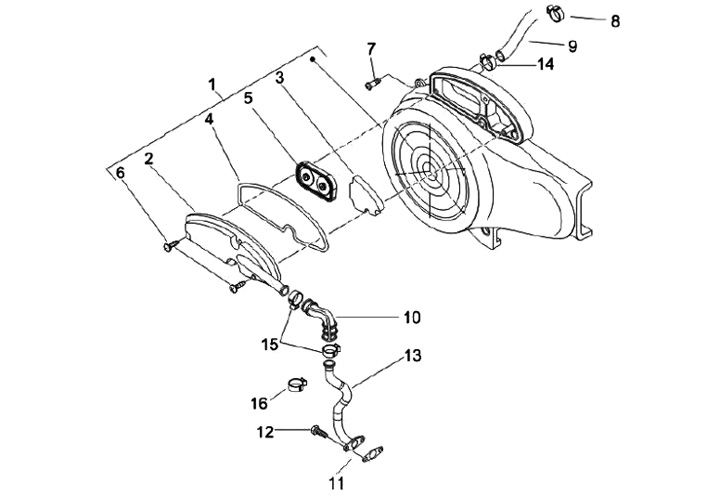 8
9
7
14
1
3
5
4
2
6
10
15
13
16
12
11