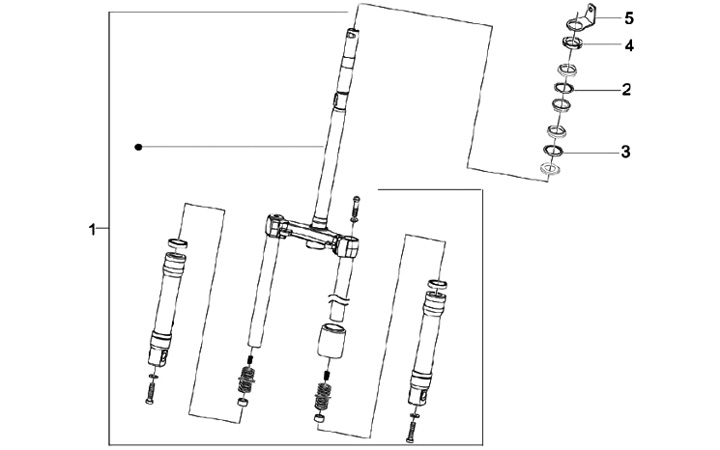 5
4
2
3
1