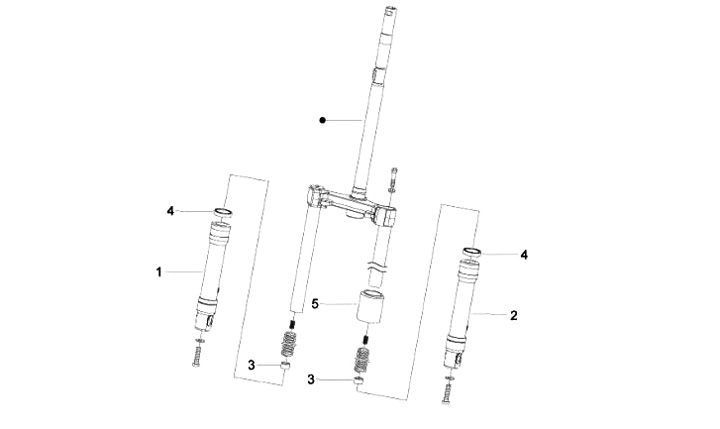 4
1
5
3
3
4
2