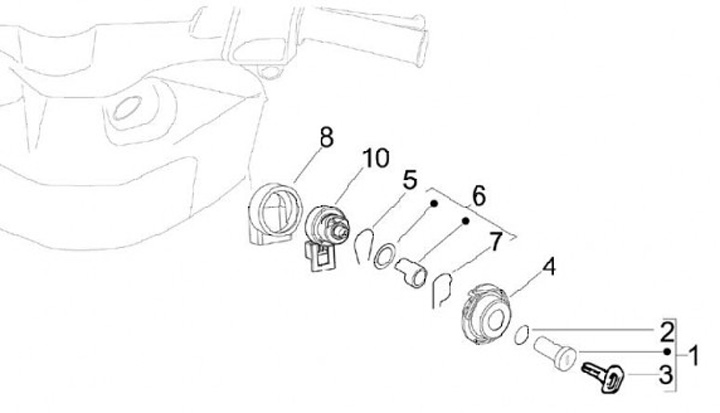 8
10
5
6
7
4
2
1
3