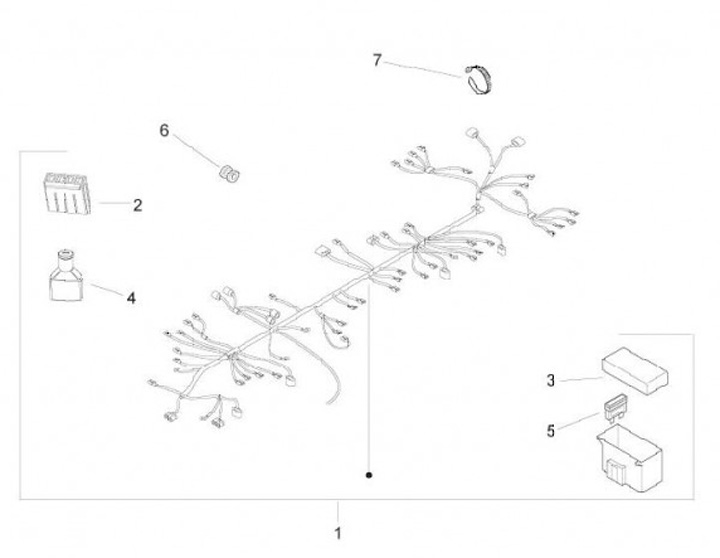 7
6
2
4
3
5
1