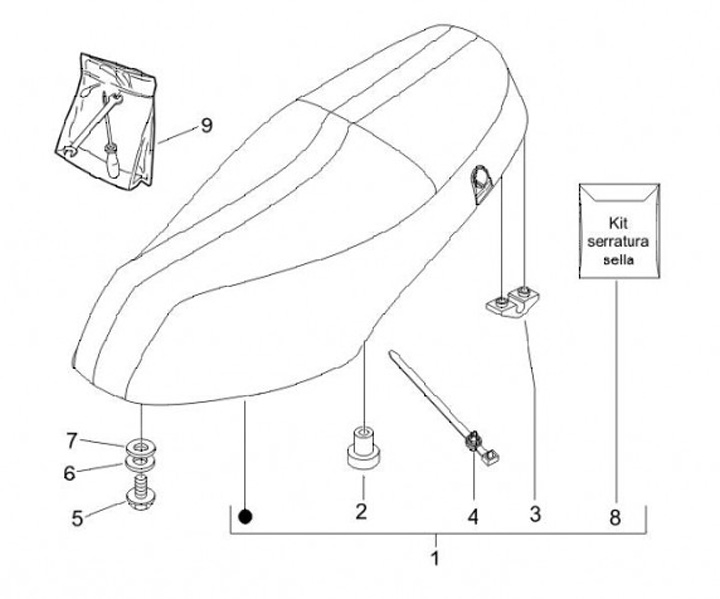 9

Kit serratura sella

7
6
5
2
4
3
8
1