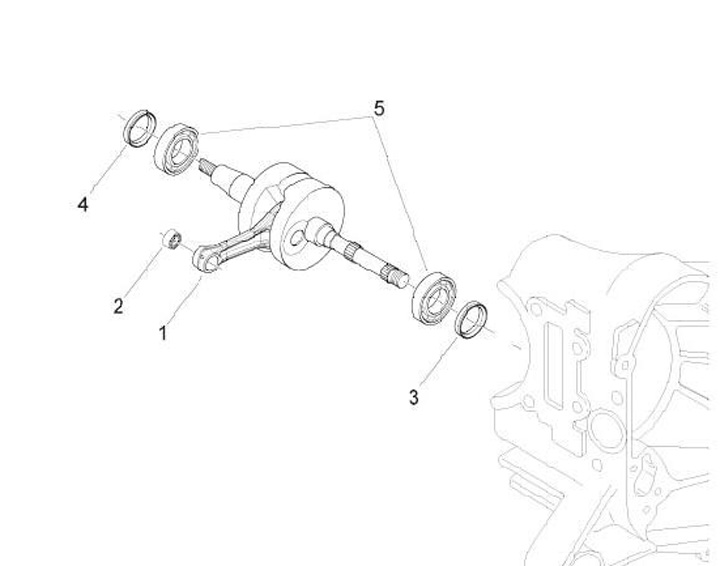 5
4
2
1
3