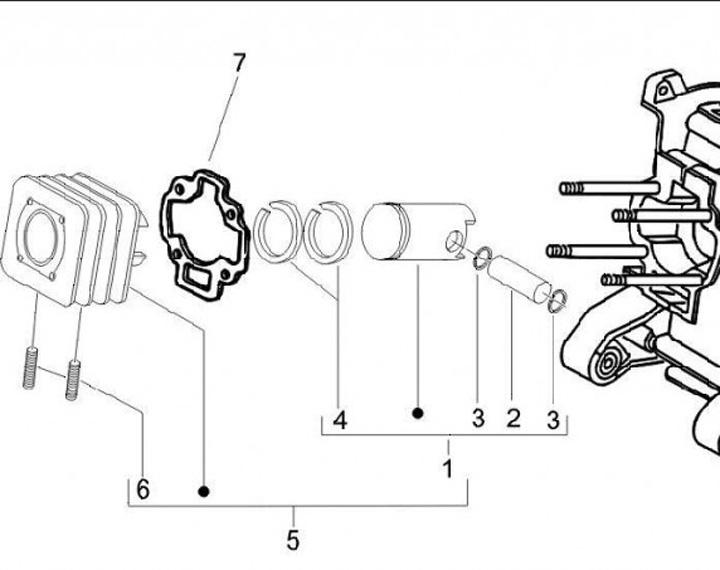 7

4 3 2 3

1

6

5