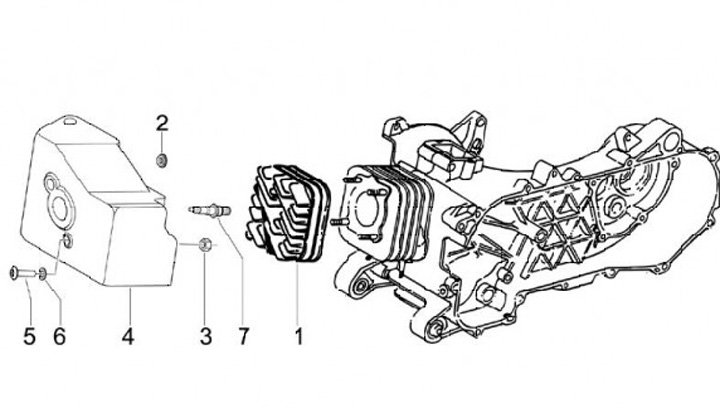 2
5
6
4
3
7
1