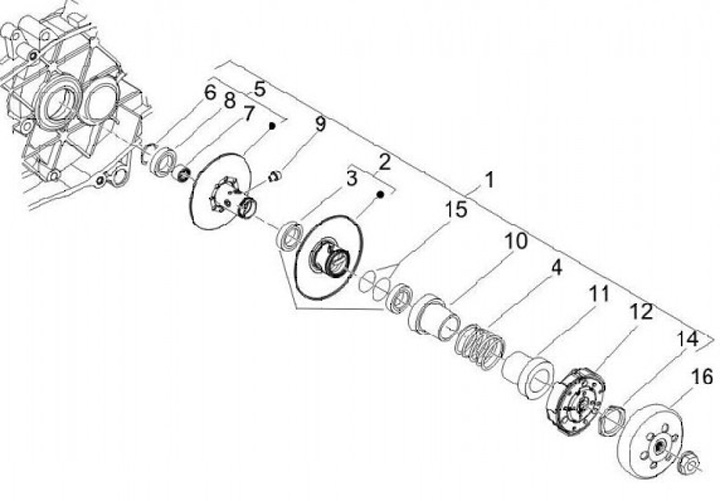 6
8
5
7
9
2
3
1
15
10
4
11
12
14
16