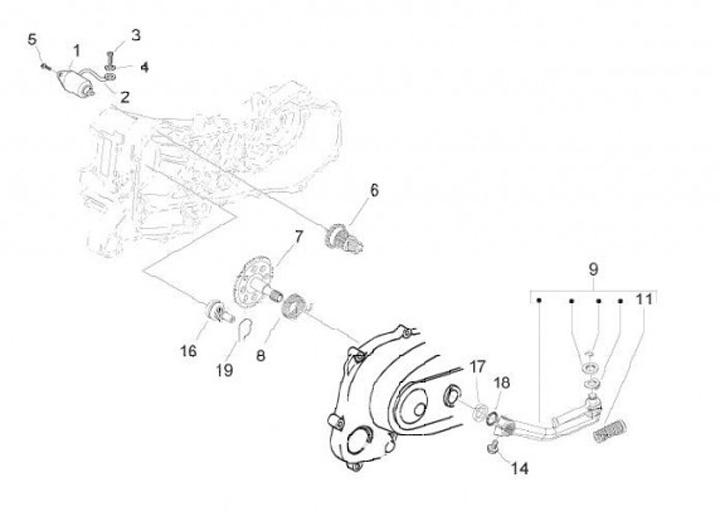 5
1
3
4
2
6
7
9
11
16
19
8
17
18
14