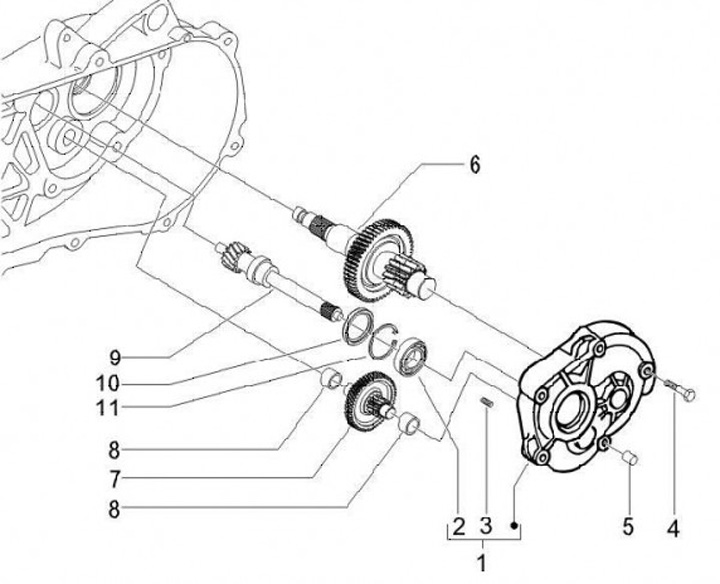 6
9
10
11
8
7
8
2
3
1
5
4