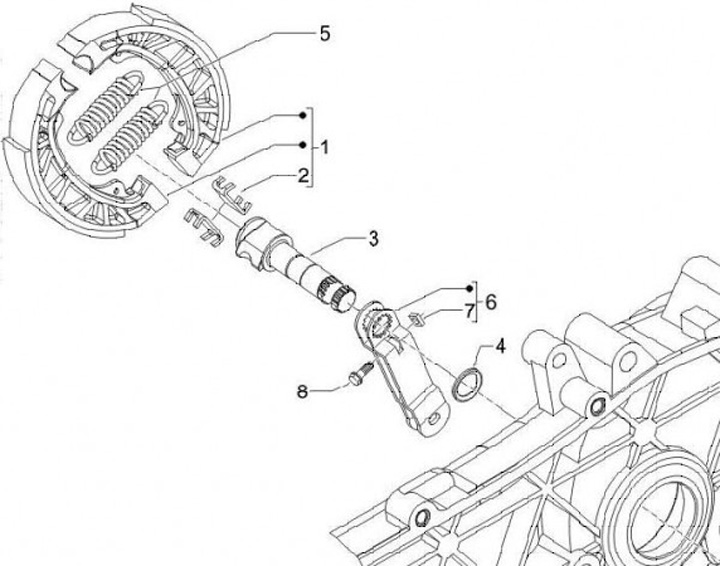 5
1
2
3
6
7
4
8