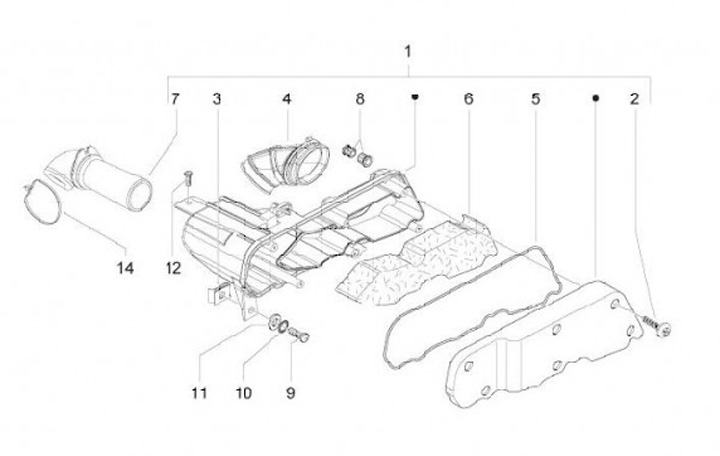 1
7
3
4
8
6
5
2
14
12
11
10
9