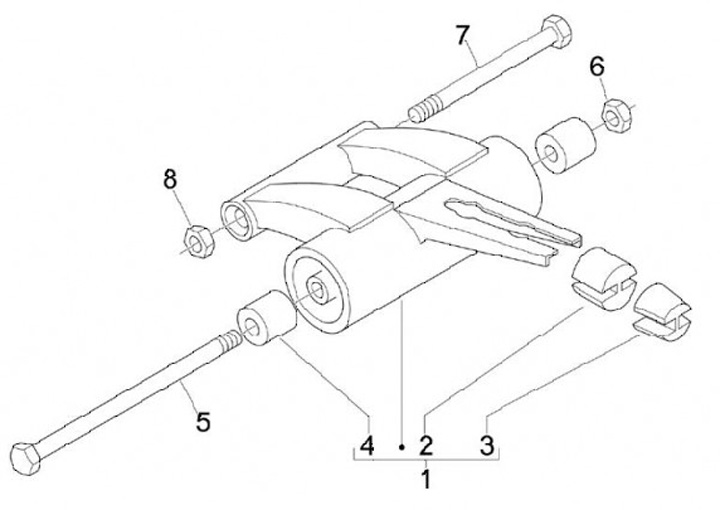 7
6
8
5
4
2
3
1