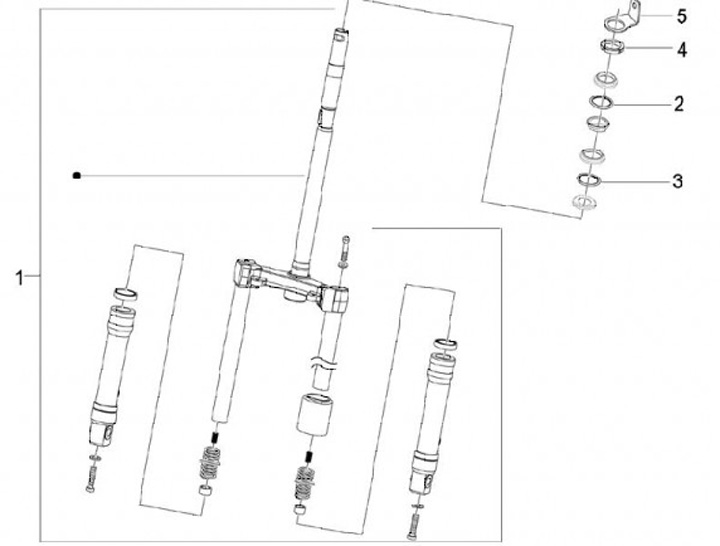 5
4
2
3
1