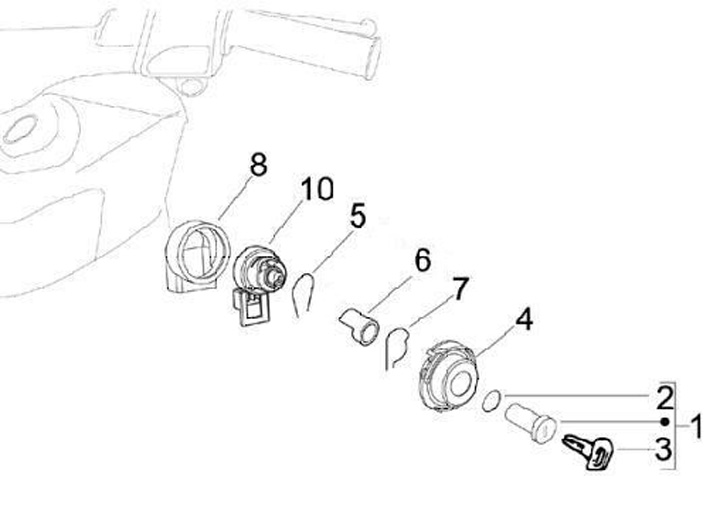 8
10
5
6
7
4
2
1
3