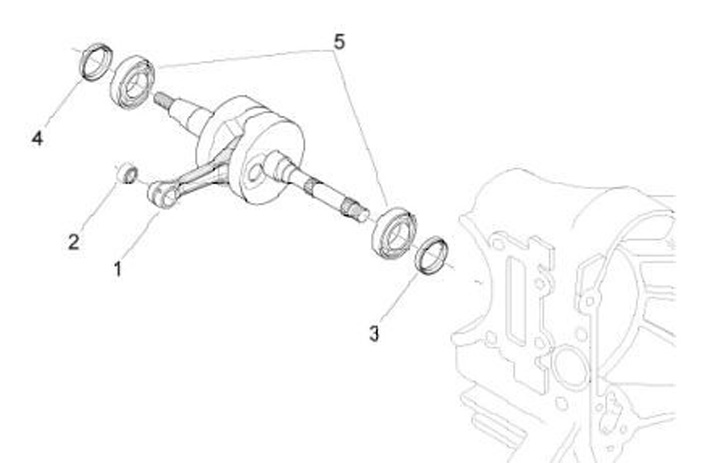 5
4
2
1
3