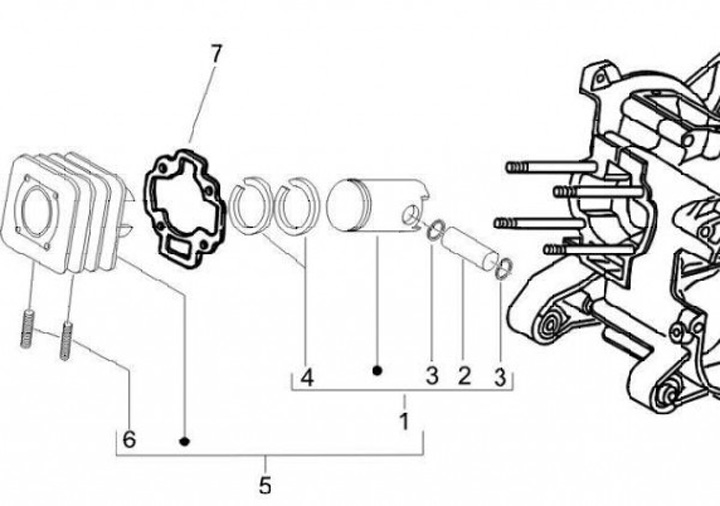 7

4

3

2

3

1

6

5