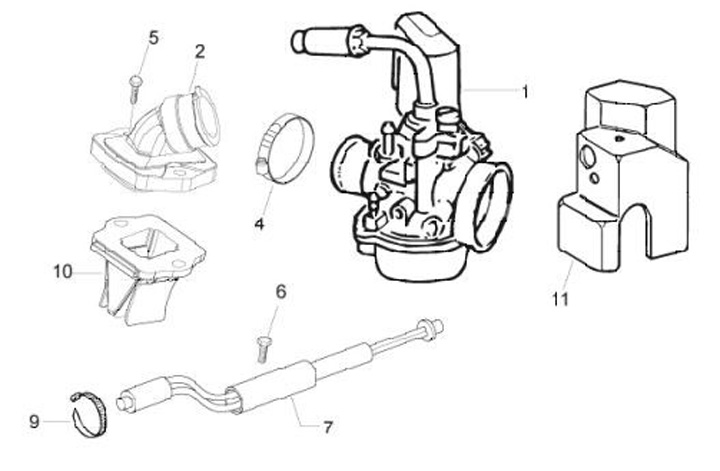 5
2
1
4
10
11
6
9
7