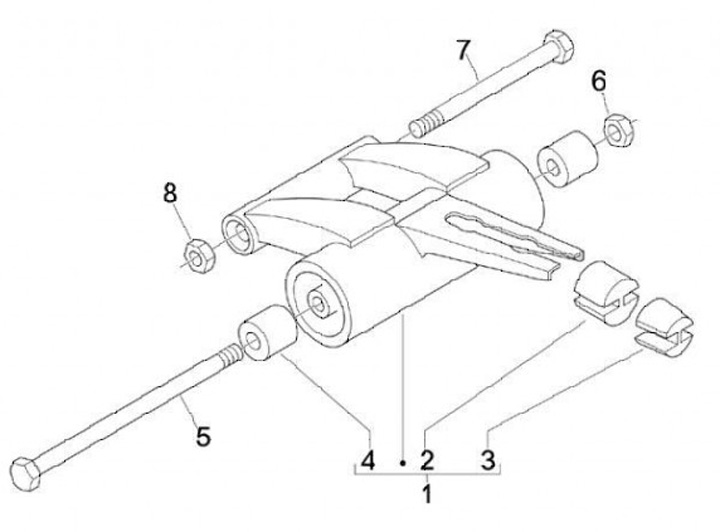 7
6
8
5
4
2
3
1