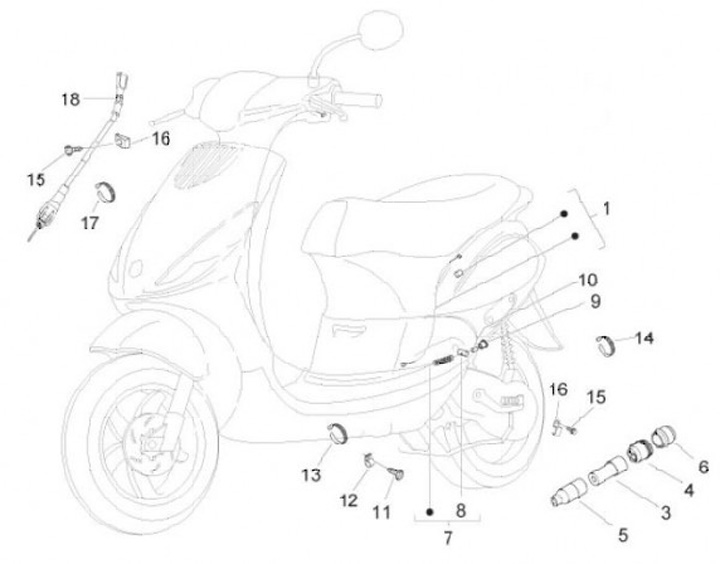 18
16
15
17
1
10
9
14
16
15
6
4
3
5
13
12
11
8
7