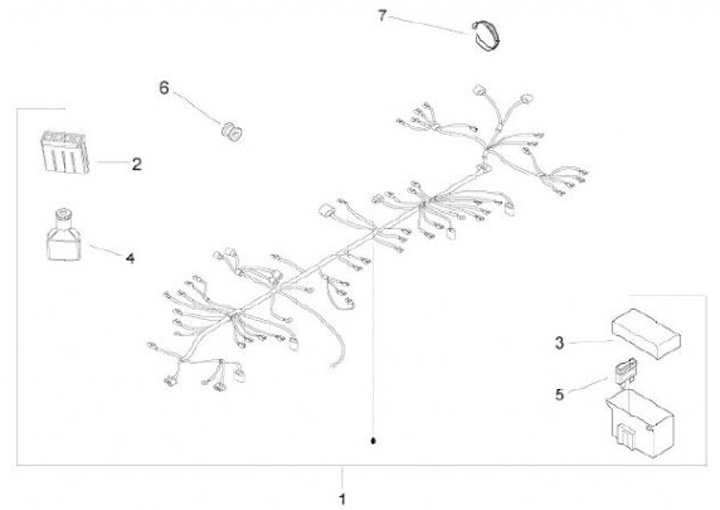 7
6
2
4
3
5
1