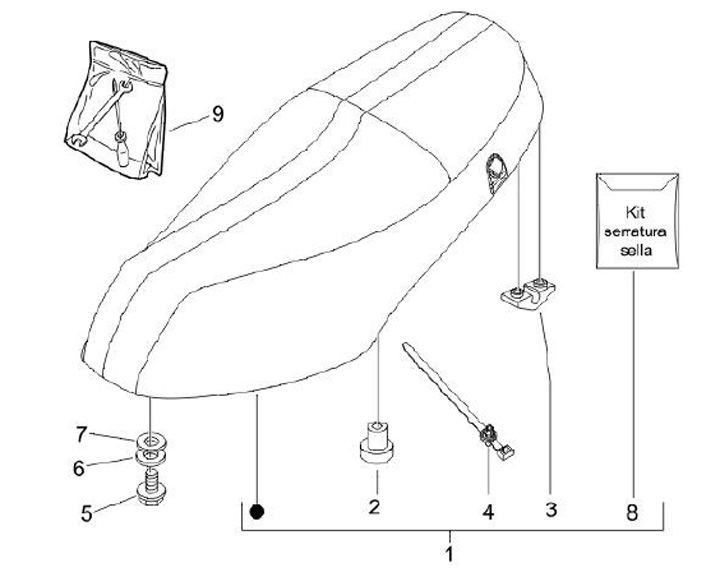 9

Kit serratura sella

7

6

5

2

4

3

8

1