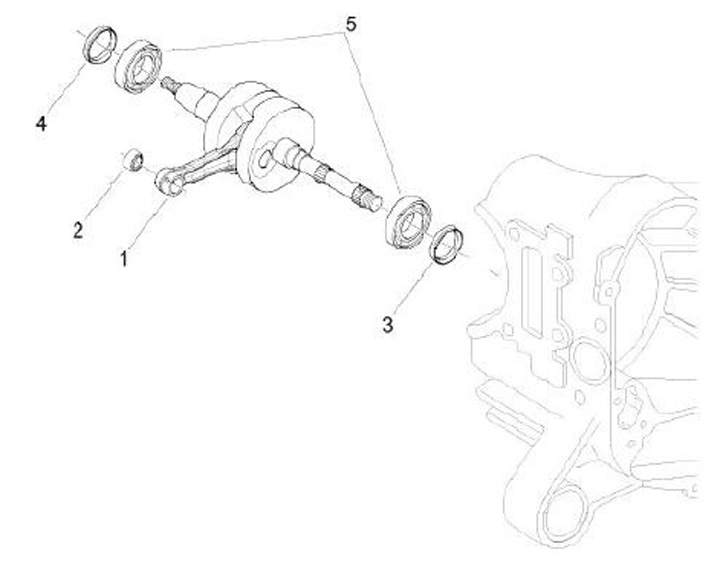 5
4
2
1
3