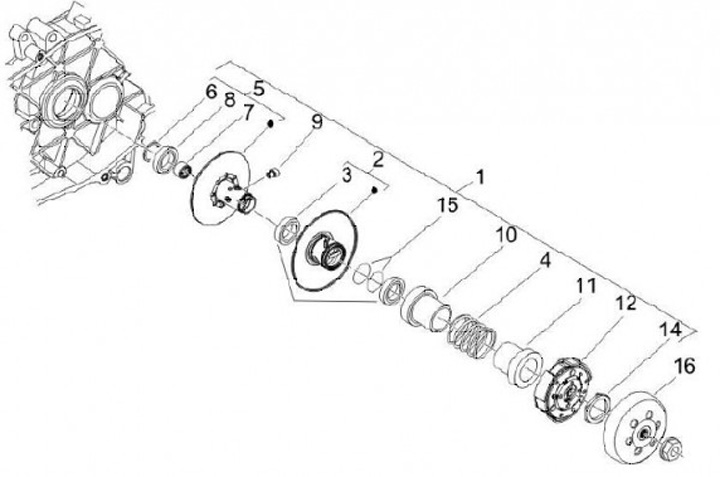 6
8
5
7
9
2
3
1
15
10
4
11
12
14
16