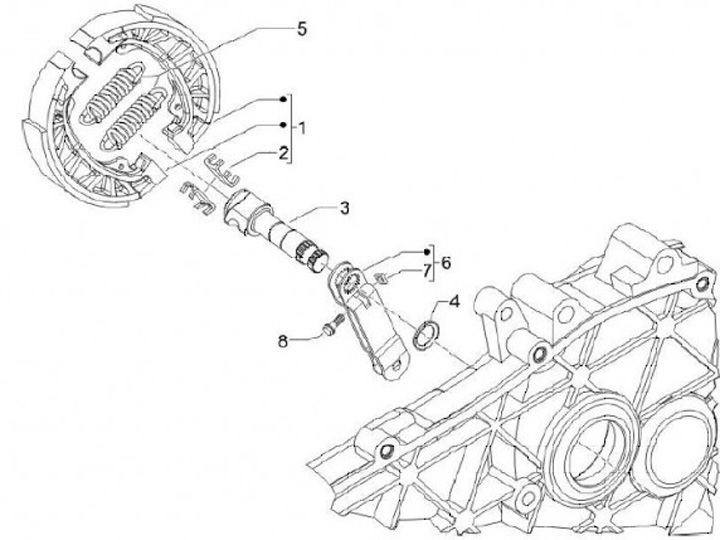 5
1
2
3
6
7
4
8