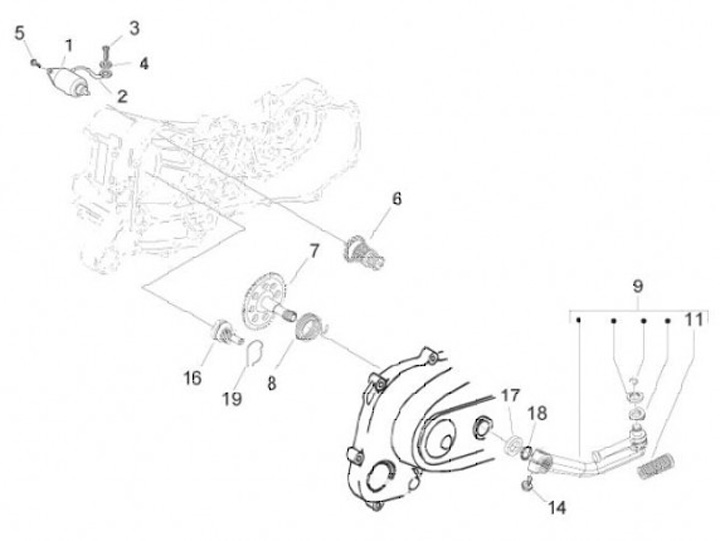 5 1 3 4 2 6 7 9 11 16 19 8 17 18 14