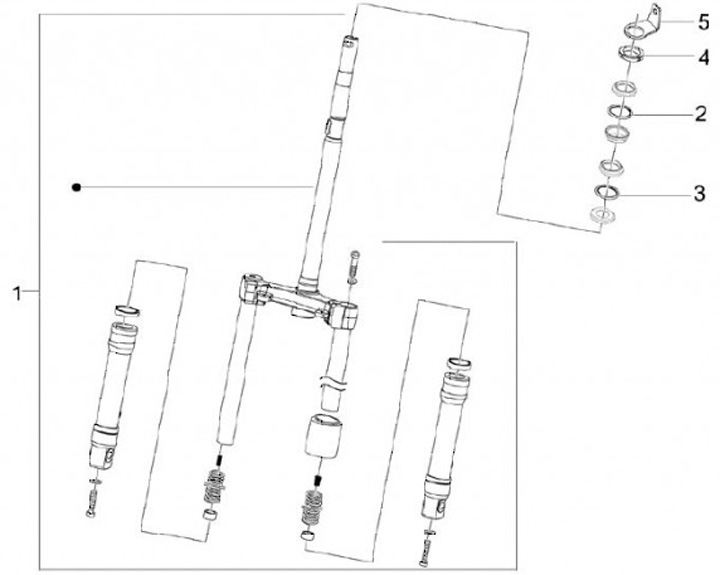 5
4
2
3
1