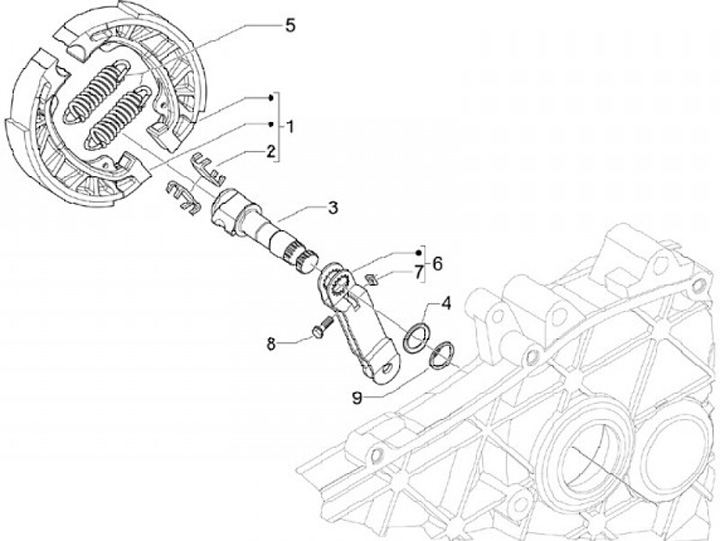 5
1
2
3
6
7
4
8
9